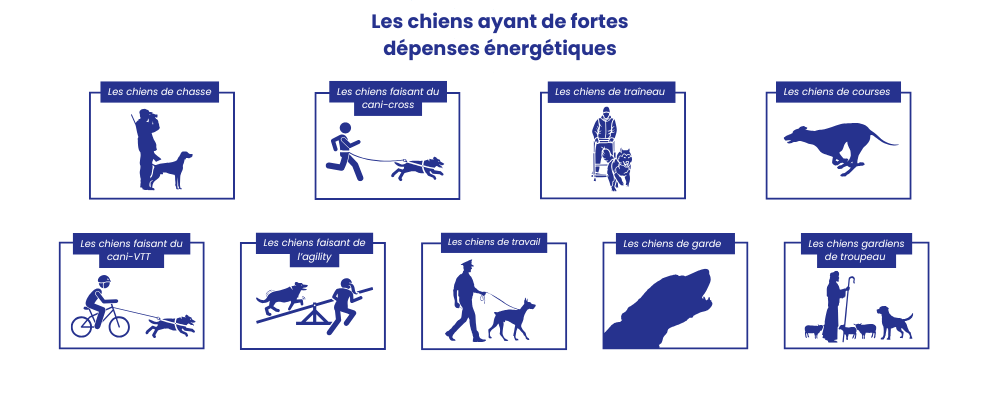 Les chiens ayant de fortes dépenses énergétiques

Les chiens de chasse

Les chiens faisant du cani-cross

Les chiens de traîneau

Les chiens de courses

Les chiens faisant du cani-VTT

Les chiens faisant de l'agility

Les chiens de travail

Les chiens de garde

Les chiens gardiens de troupeau